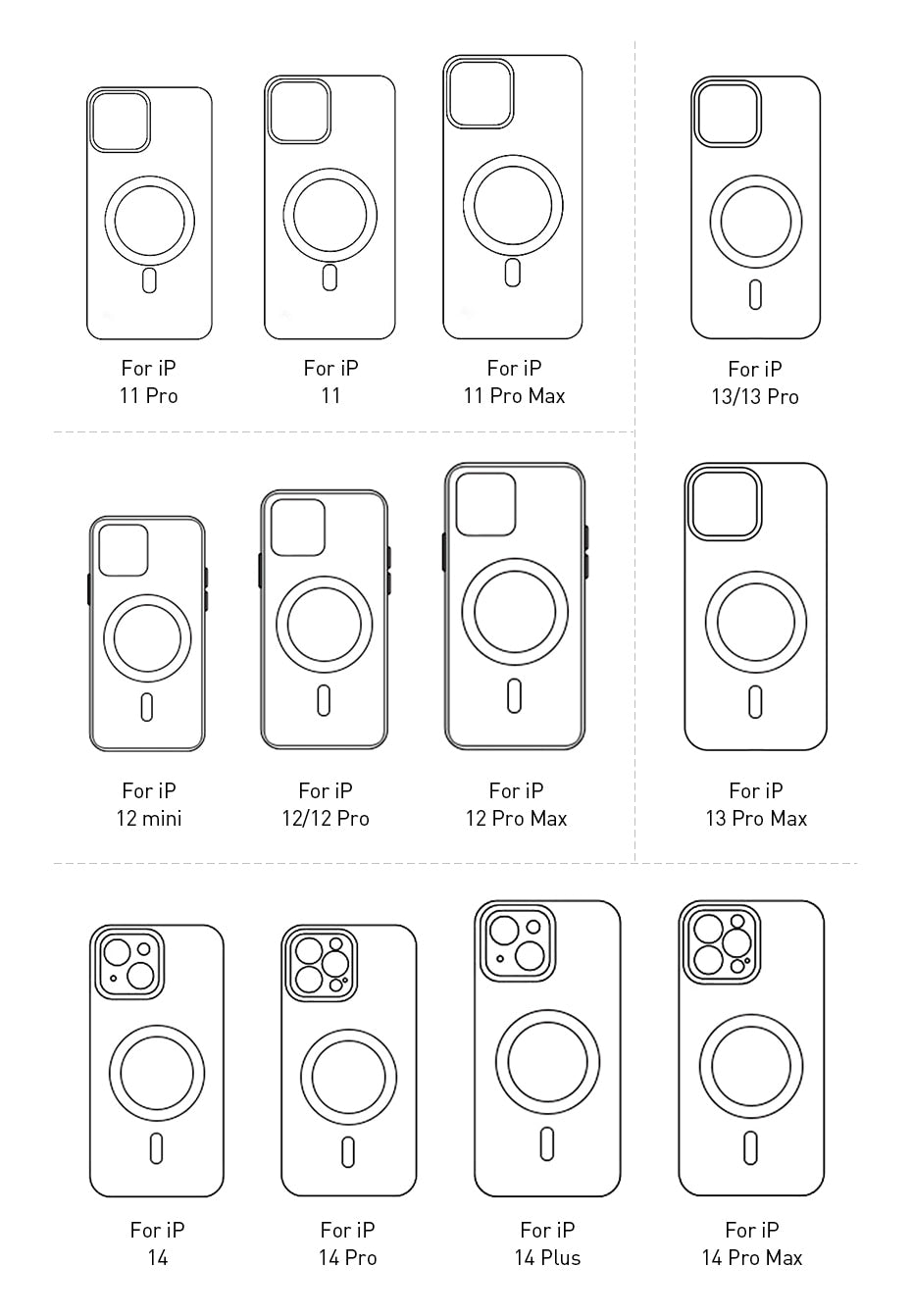 For iP
11 Pro

For iP
11

For iP
11 Pro Max

For iP
13/13 Pro

For iP
12 mini

For iP
12/12 Pro

For iP
12 Pro Max

For iP
13 Pro Max

For iP
14

For iP
14 Pro

For iP
14 Plus

For iP
14 Pro Max