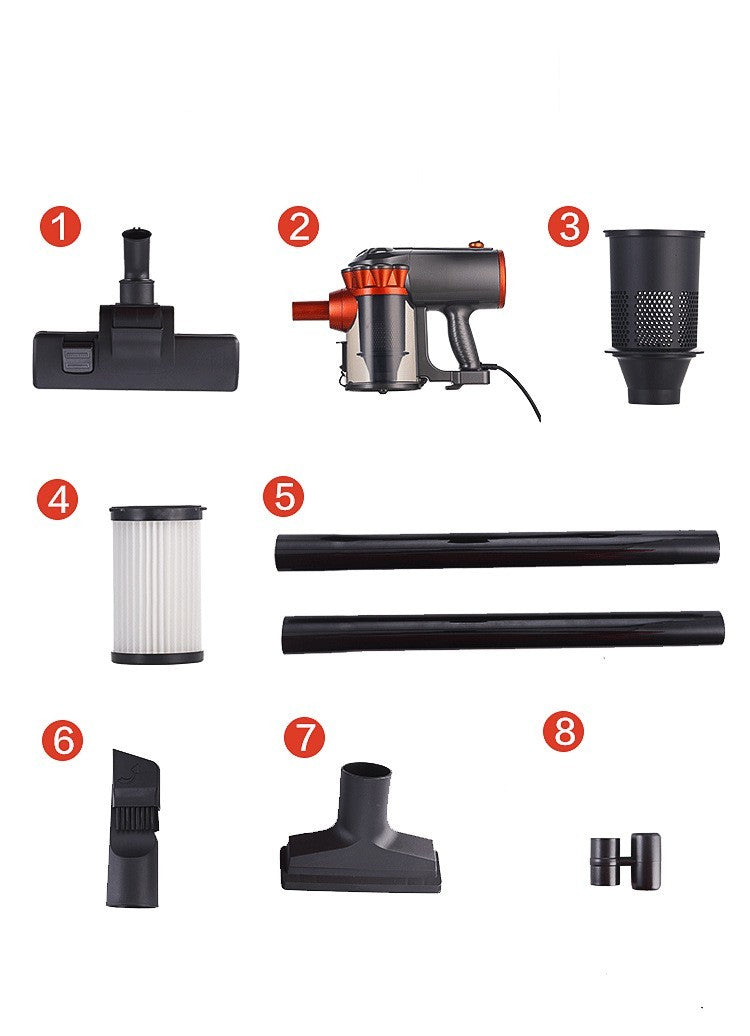 1
2
3
4
5
6
7
8