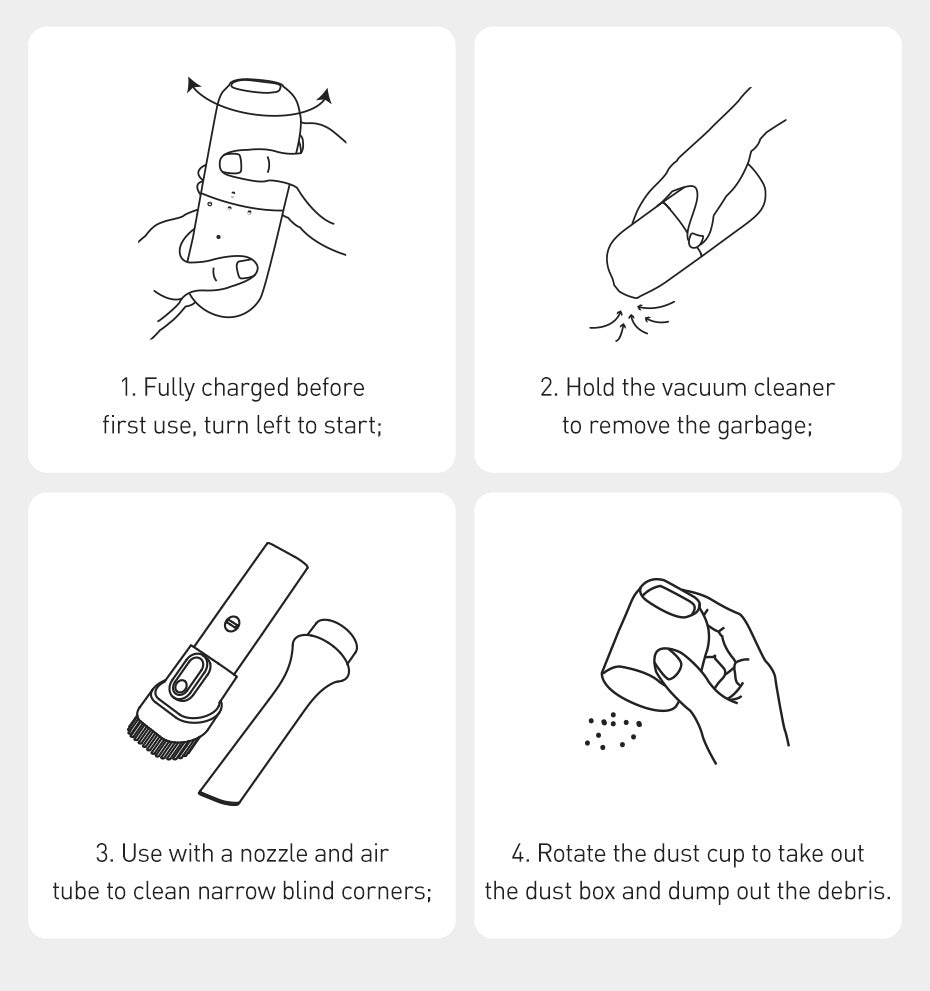 1. Fully charged before first use, turn left to start;

2. Hold the vacuum cleaner to remove the garbage;

3. Use with a nozzle and air tube to clean narrow blind corners;

4. Rotate the dust cup to take out the dust box and dump out the debris.